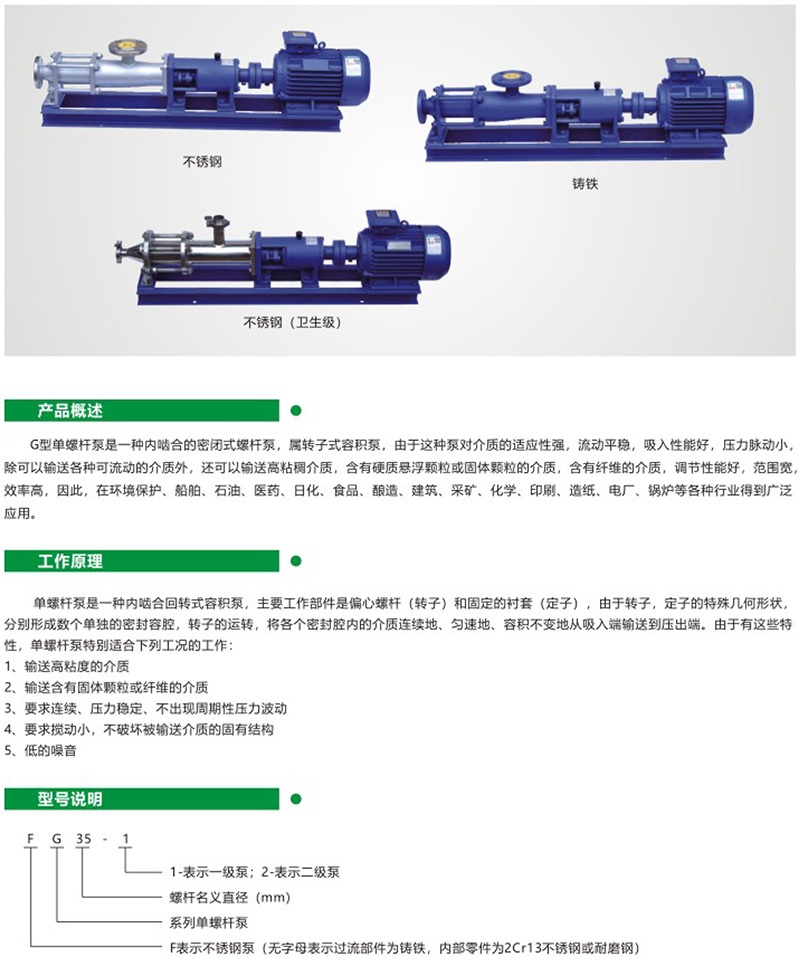 不锈钢

铸铁

不锈钢（卫生级）

产品概述

G型单螺杆泵是一种内啮合的密闭式螺杆泵，属转子式容积泵，由于这种泵对介质的适应性强，流动平稳，吸入性能好，压力脉动小，除可以输送各种可流动的介质外，还可以输送高粘稠介质，含有硬质悬浮颗粒或固体颗粒的介质，含有纤维的介质，调节性能好，范围宽，效率高，因此，在环境保护、船舶、石油、医药、日化、食品、酿造、建筑、采矿、化学、印刷、造纸、电厂、锅炉等各种行业得到广泛应用。

工作原理

单螺杆泵是一种内啮合回转式容积泵，主要工作部件是偏心螺杆（转子）和固定的衬套（定子），由于转子，定子的特殊几何形状，分别形成数个单独的密封容腔，转子的运转，将各个密封腔内的介质连续地、匀速地、容积不变地从吸入端输送到压出端。由于有这些特性，单螺杆泵特别适合下列工况的工作：
1、输送高粘度的介质
2、输送含有固体颗粒或纤维的介质
3、要求连续、压力稳定、不出现周期性压力波动
4、要求搅动小，不破坏被输送介质的固有结构
5、低的噪音

型号说明

F G 35 - 1

1-表示一级泵；2-表示二级泵

螺杆名义直径（mm）

系列单螺杆泵

F表示不锈钢泵（无字母表示过流部件为铸铁，内部零件为2Cr13不锈钢或耐磨钢）